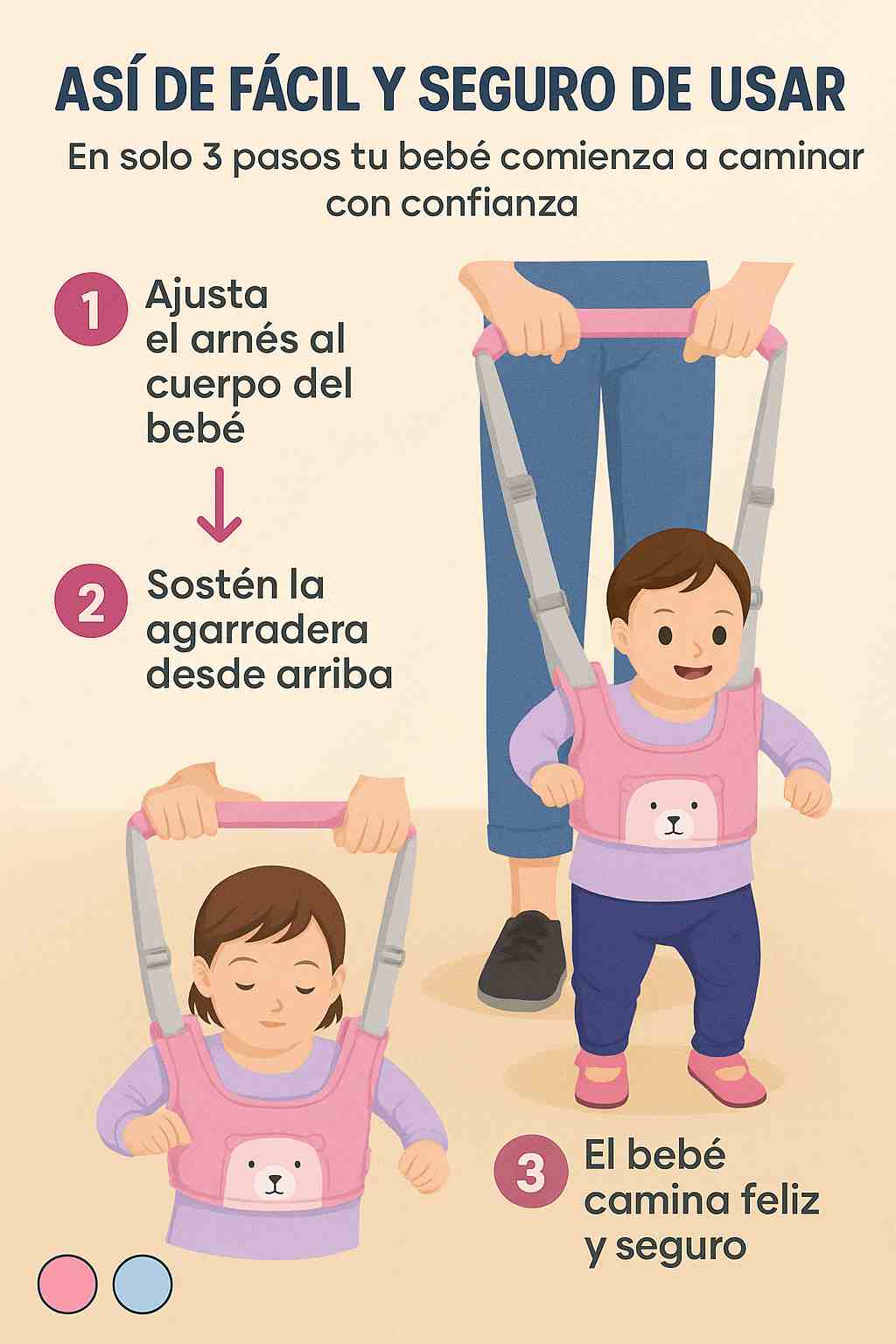 ASÍ DE FÁCIL Y SEGURO DE USAR

En solo 3 pasos tu bebé comienza a caminar con confianza

1 Ajusta el arnés al cuerpo del bebé

2 Sostén la agarradera desde arriba

3 El bebé camina feliz y seguro