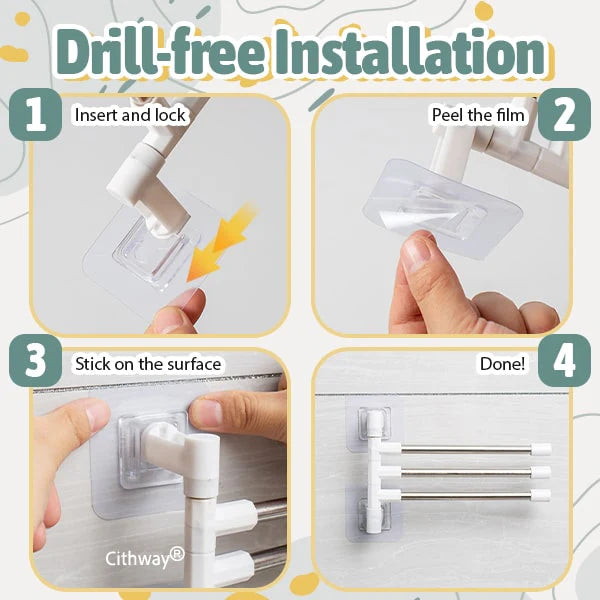 Drill-free Installation

1 Insert and lock

Peel the film 2

3 Stick on the surface

Done! 4

Cithway®