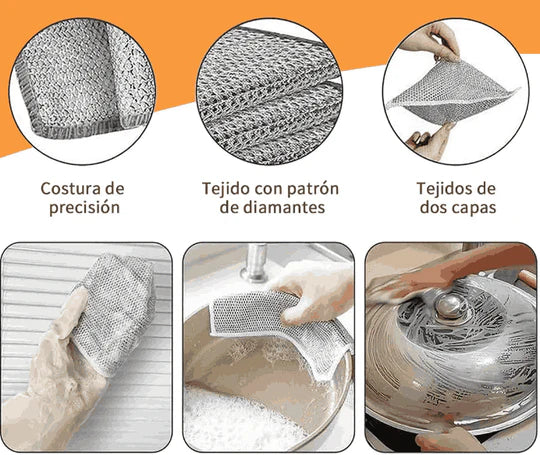 Costura de precisión

Tejido con patrón de diamantes

Tejidos de dos capas