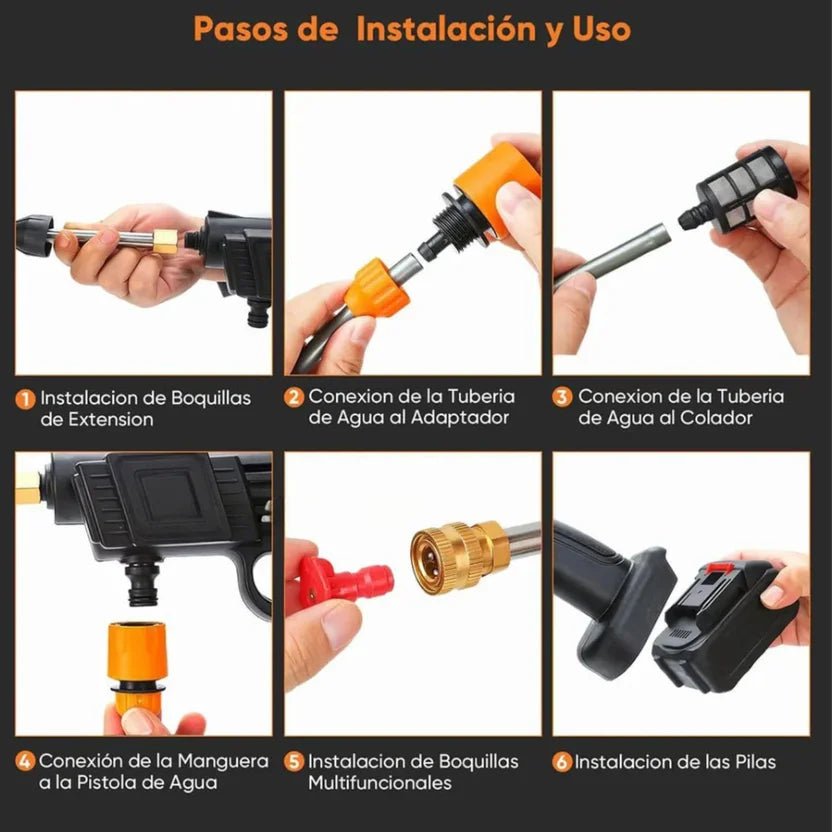 Pasos de Instalación y Uso

1 Instalacion de Boquillas de Extension

2 Conexion de la Tuberia de Agua al Adaptador

3 Conexion de la Tuberia de Agua al Colador

4 Conexión de la Manguera a la Pistola de Agua

5 Instalacion de Boquillas Multifuncionales

6 Instalacion de las Pilas